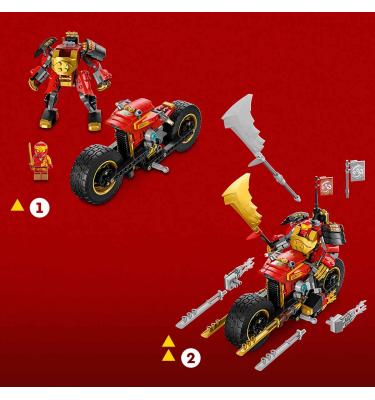 1

2